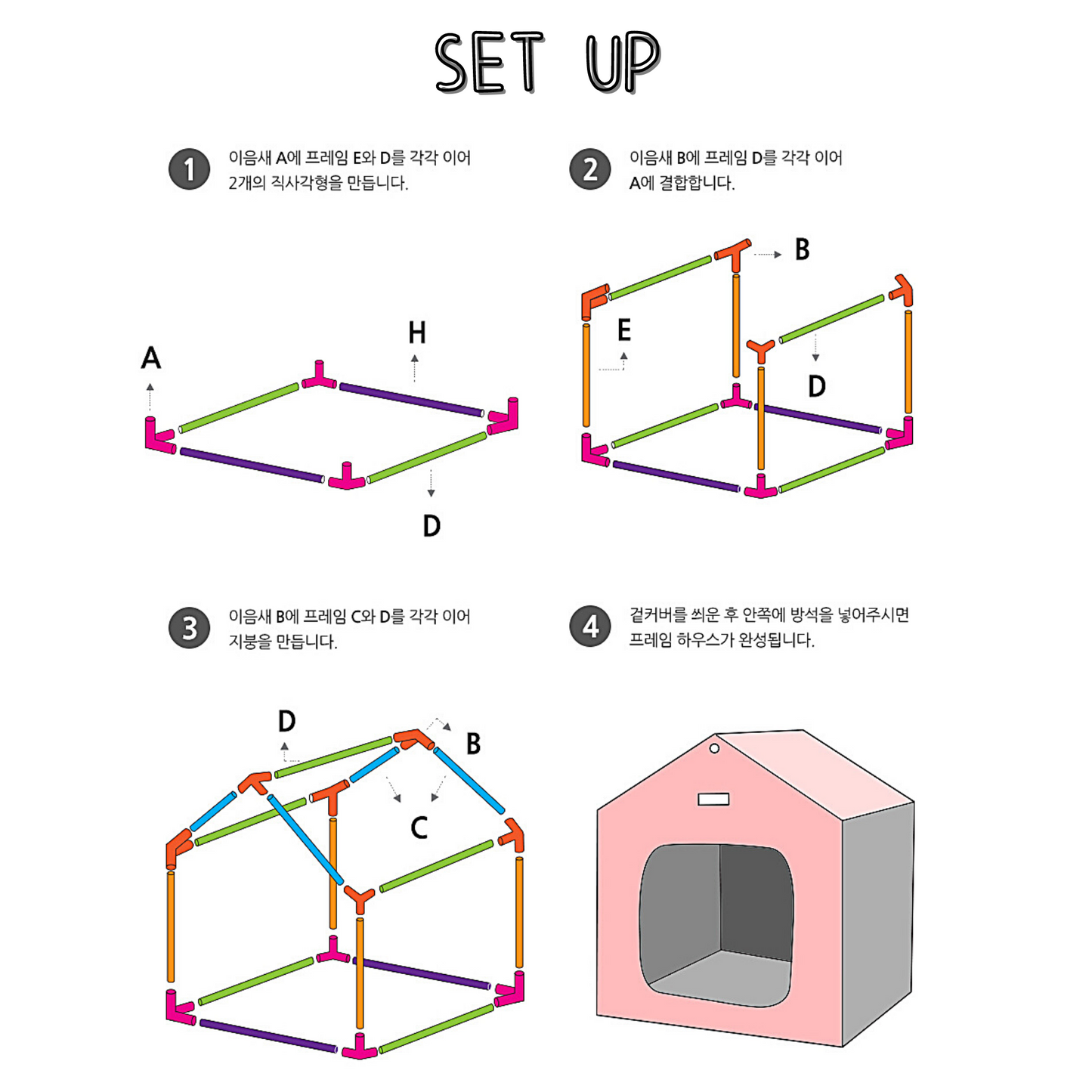 SET UP

1 이음새 A에 프레임 E와 D를 각각 이어 2개의 직사각형을 만듭니다.

A

H

D

2 이음새 B에 프레임 D를 각각 이어 A에 결합합니다.

B

E

D

3 이음새 B에 프레임 C와 D를 각각 이어 지붕을 만듭니다.

D

B

C

4 겉커버를 씌운 후 안쪽에 방석을 넣어주시면 프레임 하우스가 완성됩니다.